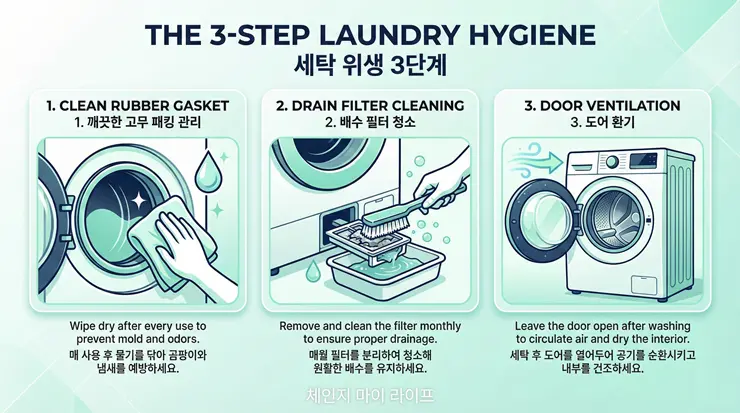 THE 3-STEP LAUNDRY HYGIENE
세탁 위생 3단계

1. CLEAN RUBBER GASKET
1. 깨끗한 고무 패킹 관리

Wipe dry after every use to prevent mold and odors.
매 사용 후 물기를 닦아 곰팡이와 냄새를 예방하세요.

2. DRAIN FILTER CLEANING
2. 배수 필터 청소

Remove and clean the filter monthly to ensure proper drainage.
매월 필터를 분리하여 청소해 원활한 배수를 유지하세요.

3. DOOR VENTILATION
3. 도어 환기

Leave the door open after washing to circulate air and dry the interior.
세탁 후 도어를 열어두어 공기를 순환시키고 내부를 건조하세요.

체인지 마이 라이프