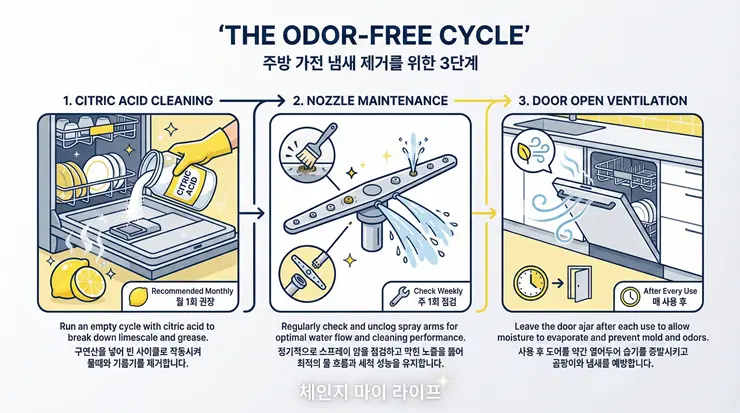 'THE ODOR-FREE CYCLE'
주방 가전 냄새 제거를 위한 3단계

1. CITRIC ACID CLEANING

CITRIC ACID

Recommended Monthly
월 1회 권장

Run an empty cycle with citric acid to break down limescale and grease.
구연산을 넣어 빈 사이클로 작동시켜 물때와 기름기를 제거합니다.

2. NOZZLE MAINTENANCE

Check Weekly
주 1회 점검

Regularly check and unclog spray arms for optimal water flow and cleaning performance.
정기적으로 스프레이 암을 점검하고 막힌 노즐을 뚫어 최적의 물 흐름과 세척 성능을 유지합니다.

3. DOOR OPEN VENTILATION

After Every Use
매 사용 후

Leave the door ajar after each use to allow moisture to evaporate and prevent mold and odors.
사용 후 도어를 약간 열어두어 습기를 증발시키고 곰팡이와 냄새를 예방합니다.

체인지 마이 라이프