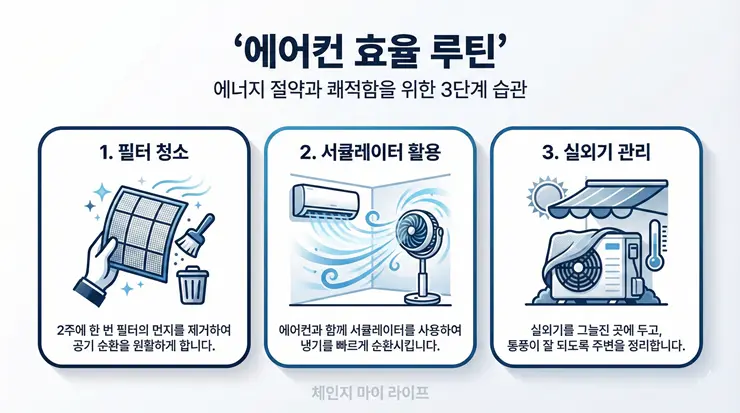 ‘에어컨 효율 루틴’

에너지 절약과 쾌적함을 위한 3단계 습관

1. 필터 청소

2주에 한 번 필터의 먼지를 제거하여 공기 순환을 원활하게 합니다.

2. 서큘레이터 활용

에어컨과 함께 서큘레이터를 사용하여 냉기를 빠르게 순환시킵니다.

3. 실외기 관리

실외기를 그늘진 곳에 두고, 통풍이 잘 되도록 주변을 정리합니다.

체인지 마이 라이프