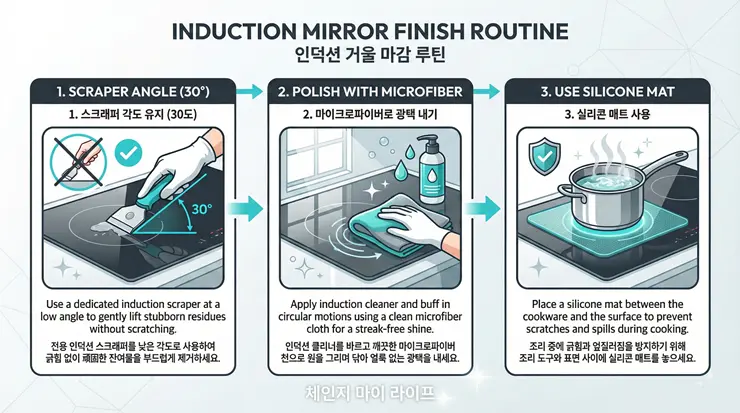 INDUCTION MIRROR FINISH ROUTINE
인덕션 거울 마감 루틴

1. SCRAPER ANGLE (30°)
1. 스크래퍼 각도 유지 (30도)

30°

Use a dedicated induction scraper at a low angle to gently lift stubborn residues without scratching.

전용 인덕션 스크래퍼를 낮은 각도로 사용하여 긁힘 없이 頑固한 잔여물을 부드럽게 제거하세요.

2. POLISH WITH MICROFIBER
2. 마이크로파이버로 광택 내기

Apply induction cleaner and buff in circular motions using a clean microfiber cloth for a streak-free shine.

인덕션 클리너를 바르고 깨끗한 마이크로파이버 천으로 원을 그리며 닦아 얼룩 없는 광택을 내세요.

3. USE SILICONE MAT
3. 실리콘 매트 사용

Place a silicone mat between the cookware and the surface to prevent scratches and spills during cooking.

조리 중에 긁힘과 엎질러짐을 방지하기 위해 조리 도구와 표면 사이에 실리콘 매트를 놓으세요.

체인지 마이 라이프