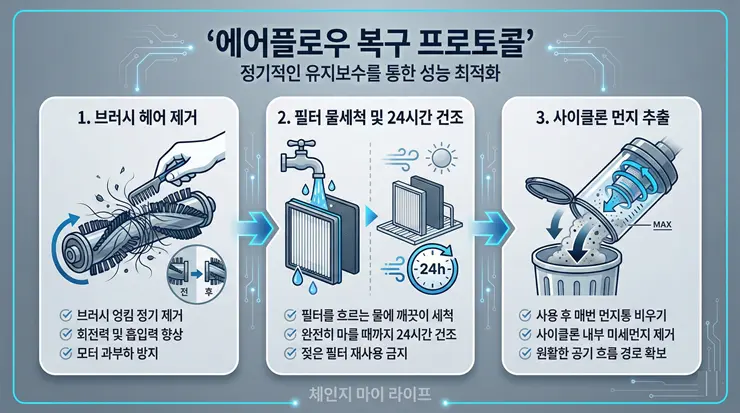 '에어플로우 복구 프로토콜'
정기적인 유지보수를 통한 성능 최적화

1. 브러시 헤어 제거

전 후

브러시 엉킴 정기 제거
회전력 및 흡입력 향상
모터 과부하 방지

2. 필터 물세척 및 24시간 건조

24h

필터를 흐르는 물에 깨끗이 세척
완전히 마를 때까지 24시간 건조
젖은 필터 재사용 금지

3. 사이클론 먼지 추출

MAX

사용 후 매번 먼지통 비우기
사이클론 내부 미세먼지 제거
원활한 공기 흐름 경로 확보

체인지 마이 라이프